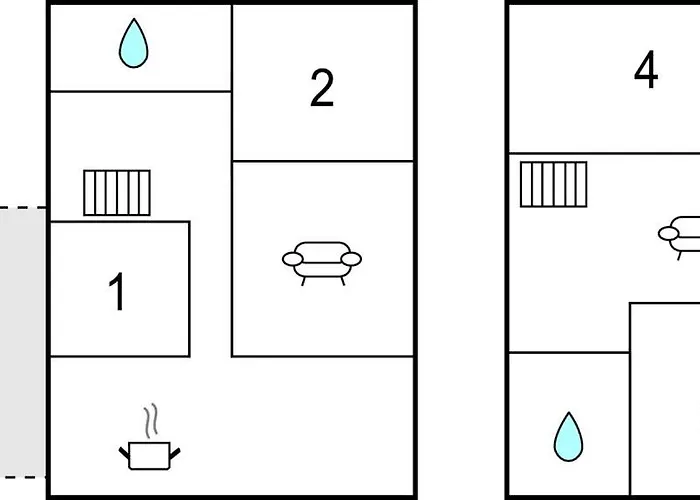 2
1
4